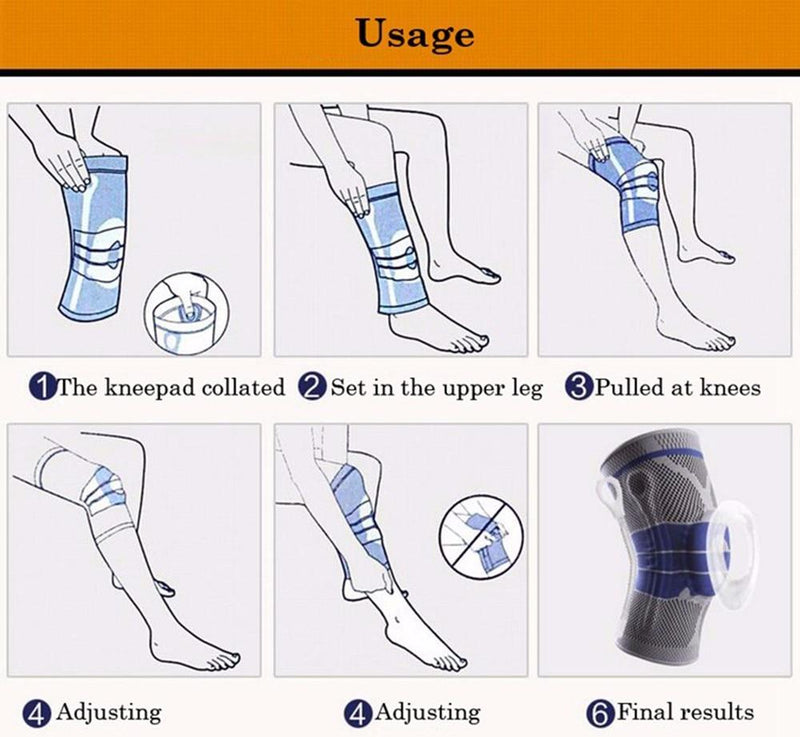 Usage

1 The kneepad collated
2 Set in the upper leg
3 Pulled at knees

4 Adjusting
4 Adjusting
6 Final results